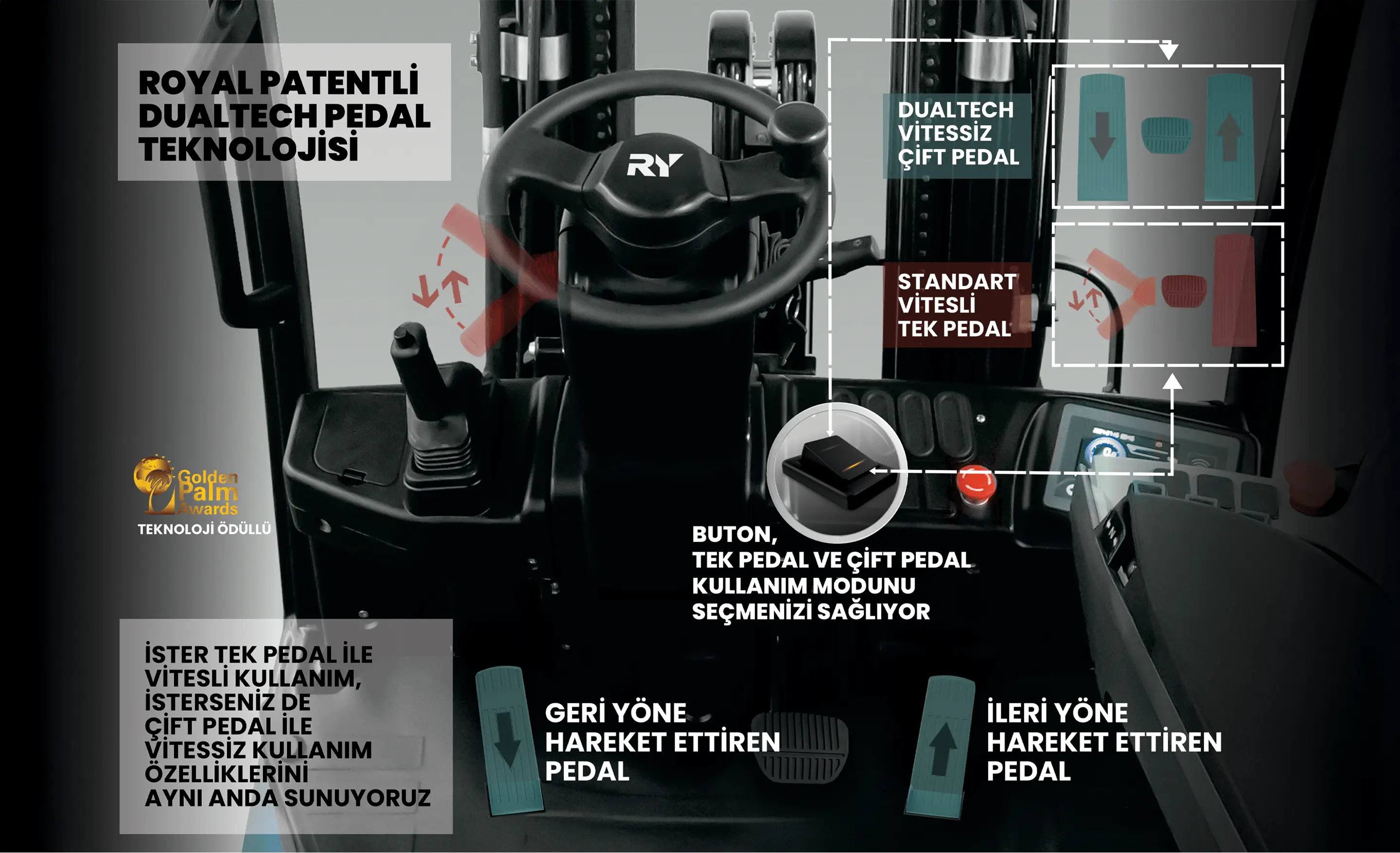 ROYAL PATENTLİ DUALTECH PEDAL TEKNOLOJİSİ

RY

DUALTECH VİTESSİZ ÇİFT PEDAL

STANDART VİTESLİ TEK PEDAL

Golden Palm Awards
TEKNOLOJİ ÖDÜLLÜ

BUTON, TEK PEDAL VE ÇİFT PEDAL KULLANIM MODUNU SEÇMENİZİ SAĞLIYOR

İSTER TEK PEDAL İLE VİTESLİ KULLANIM, İSTERSENİZ DE ÇİFT PEDAL İLE VİTESSİZ KULLANIM ÖZELLİKLERİNİ AYNI ANDA SUNUYORUZ

GERİ YÖNE HAREKET ETTİREN PEDAL

İLERİ YÖNE HAREKET ETTİREN PEDAL